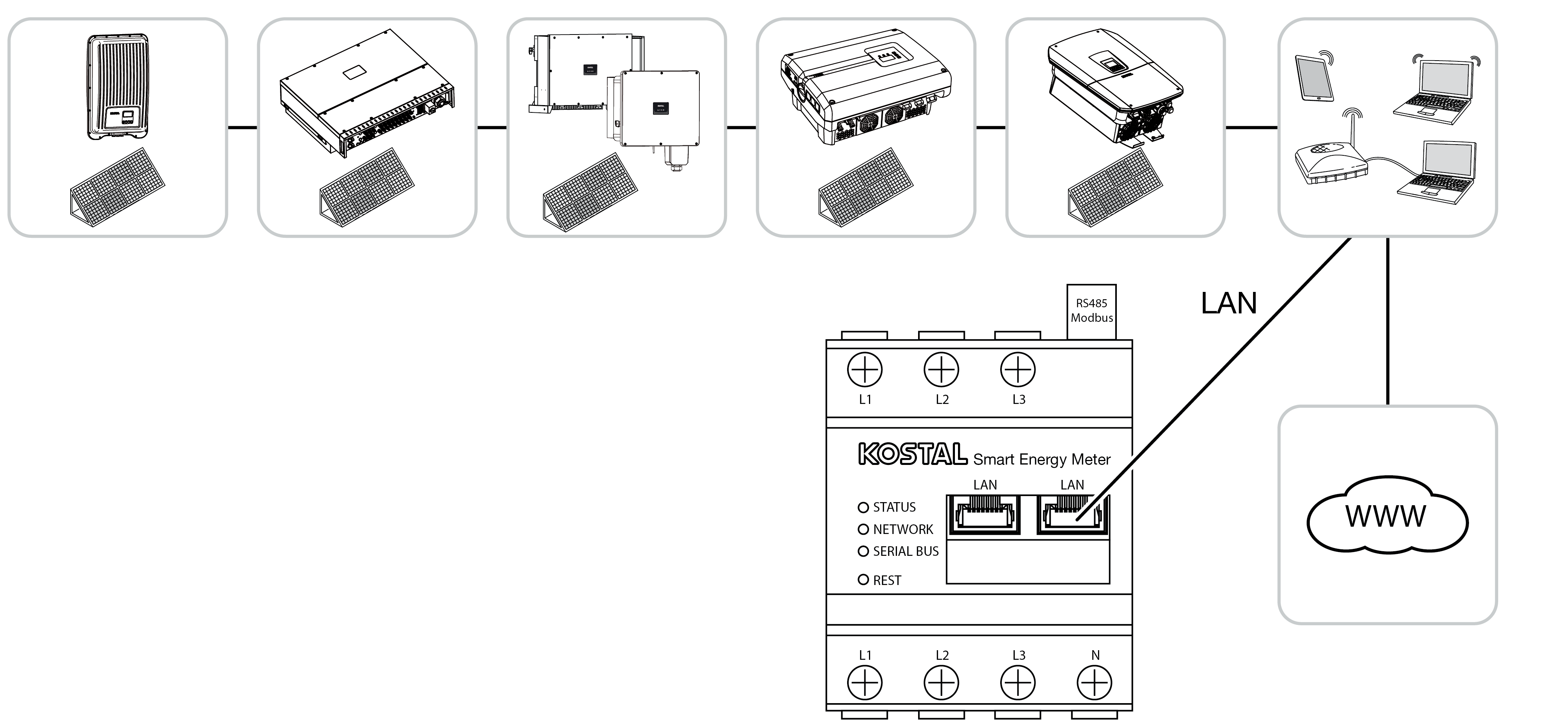 LAN

RS485
Modbus

L1 L2 L3

KOSTAL Smart Energy Meter

LAN LAN

STATUS
NETWORK
SERIAL BUS
REST

L1 L2 L3 N

WWW