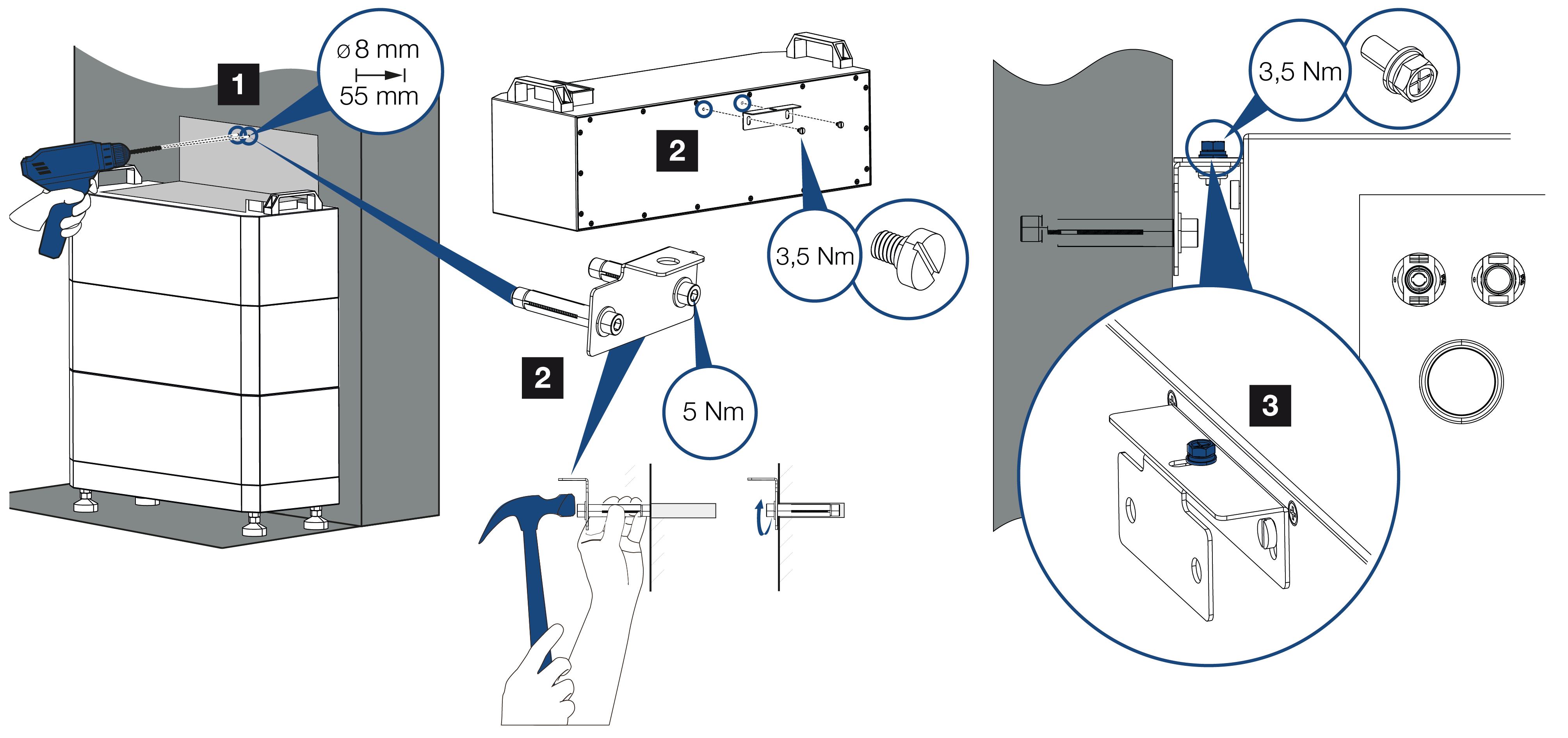 1

⌀ 8 mm
55 mm

2

3,5 Nm

2

5 Nm

3,5 Nm

3