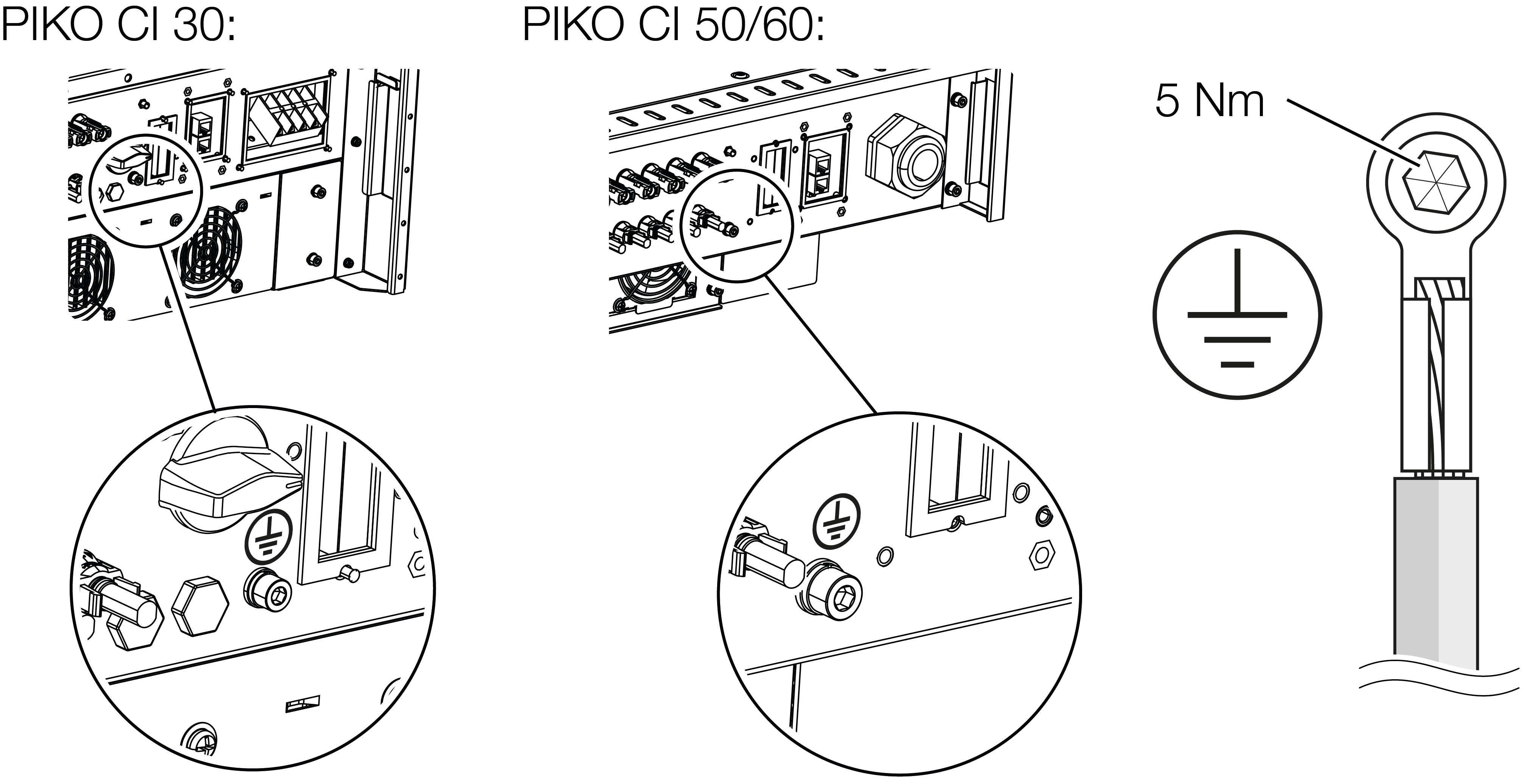 PIKO CI 30:

PIKO CI 50/60:

5 Nm