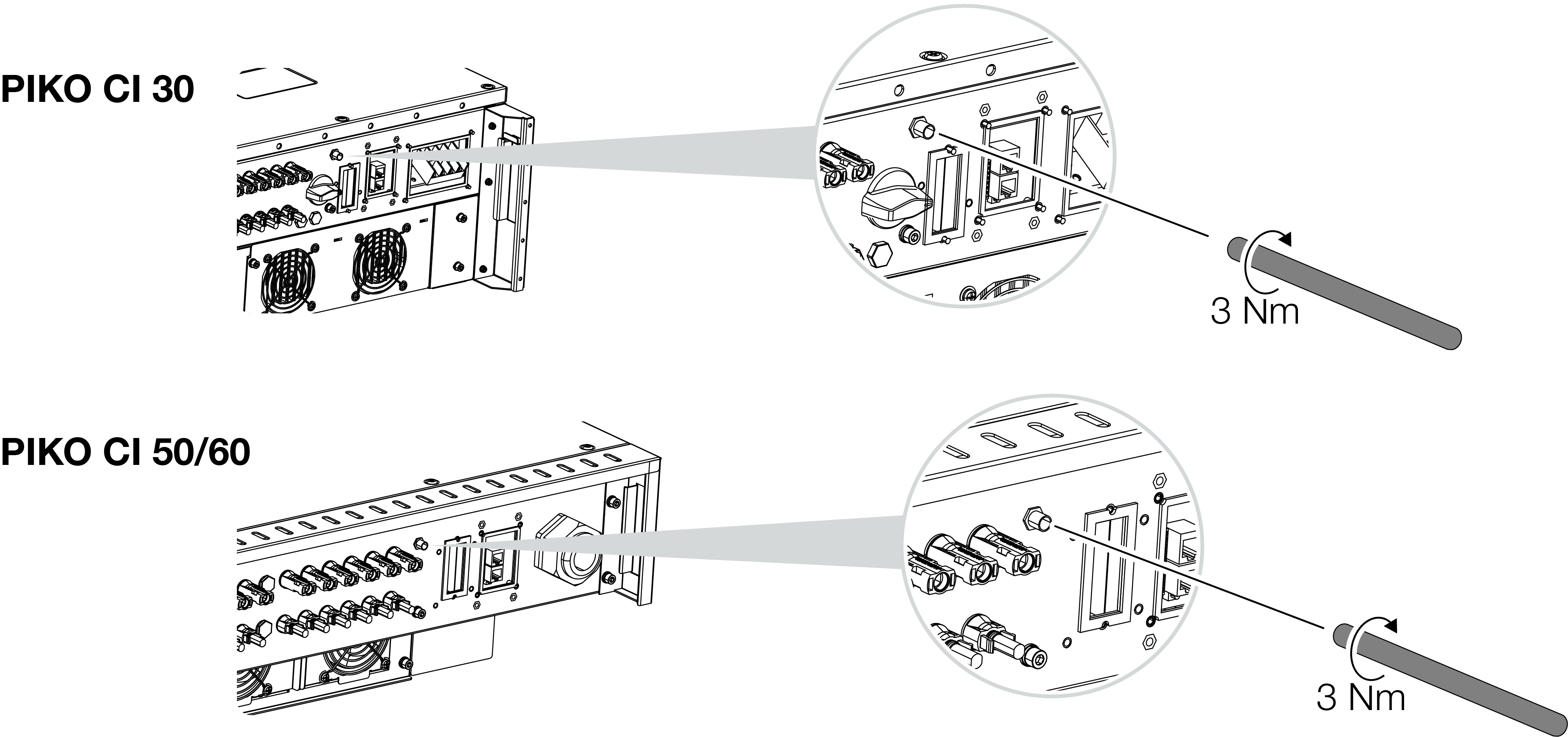 PIKO CI 30

3 Nm

PIKO CI 50/60

3 Nm