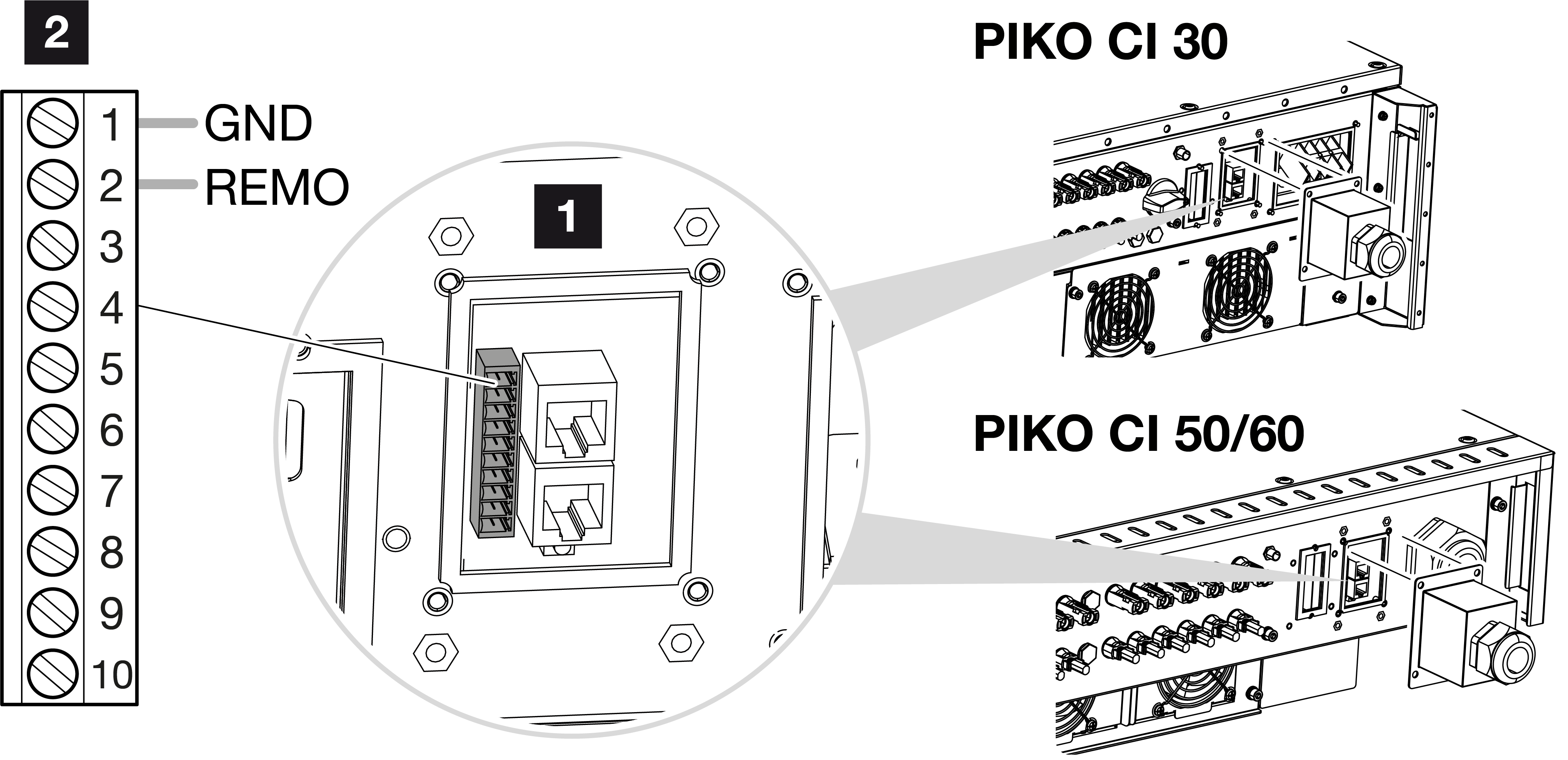 2

1 GND
2 REMO
3
4
5
6
7
8
9
10

1

PIKO CI 30

PIKO CI 50/60