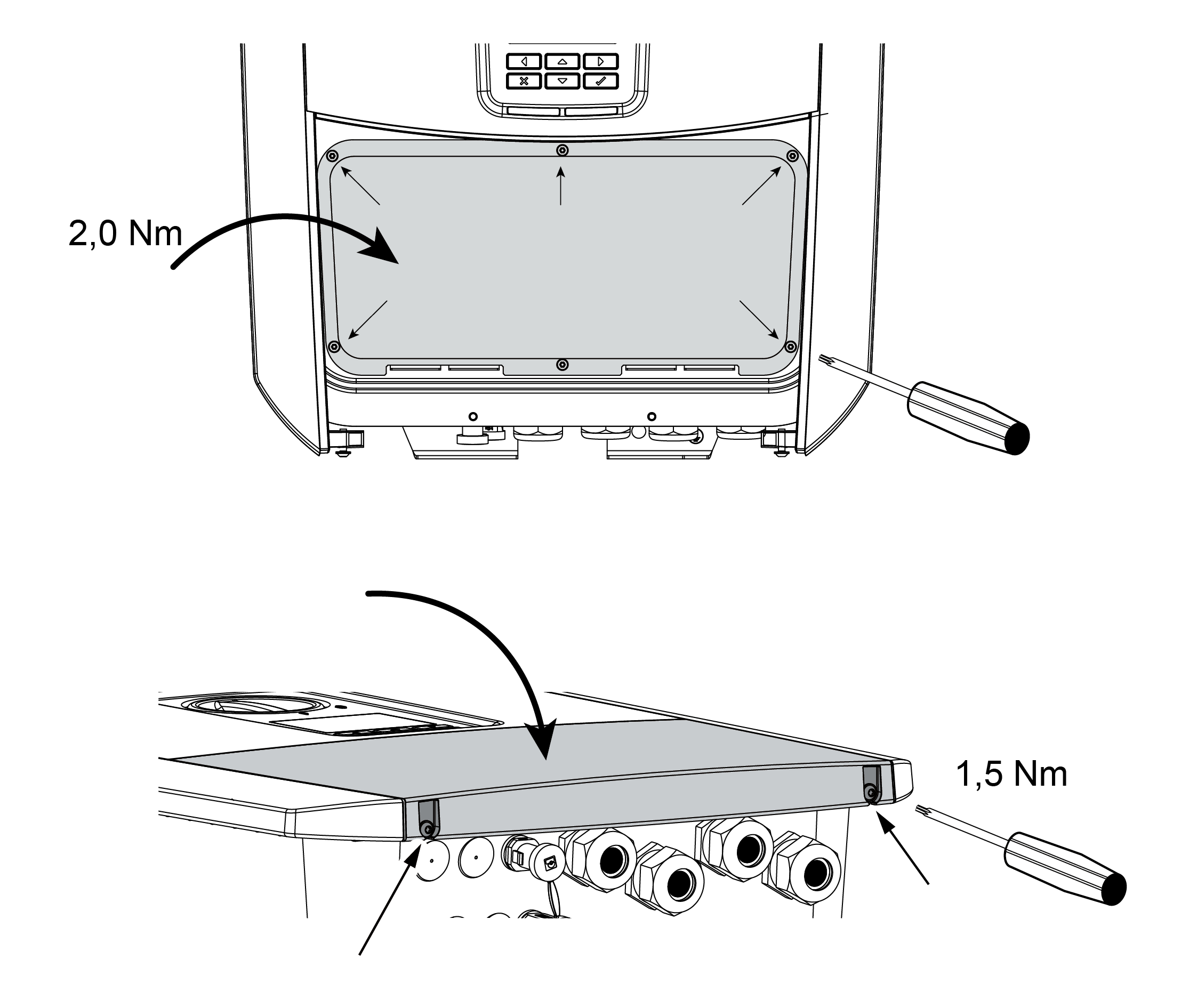 2,0 Nm

1,5 Nm