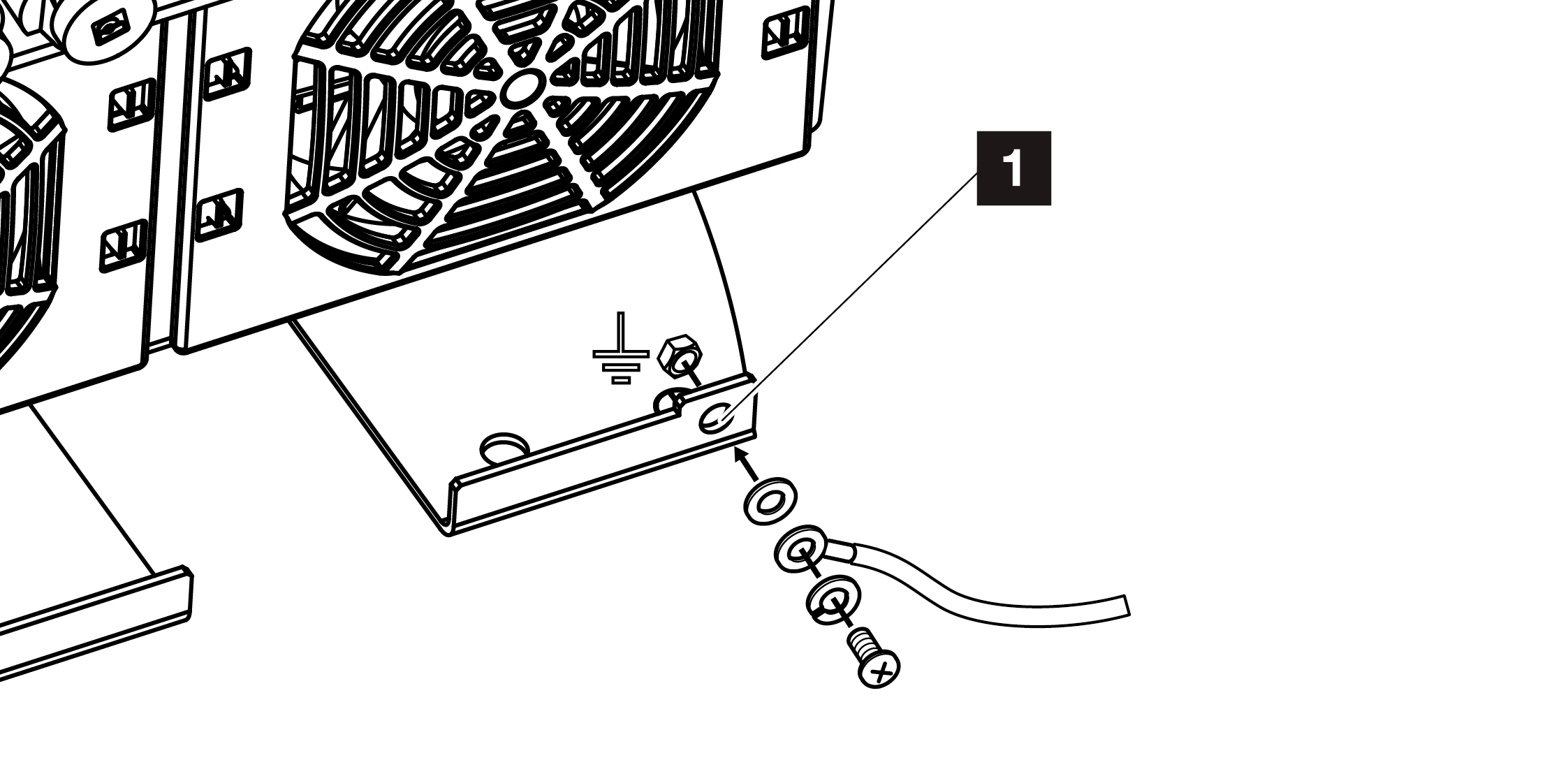 1