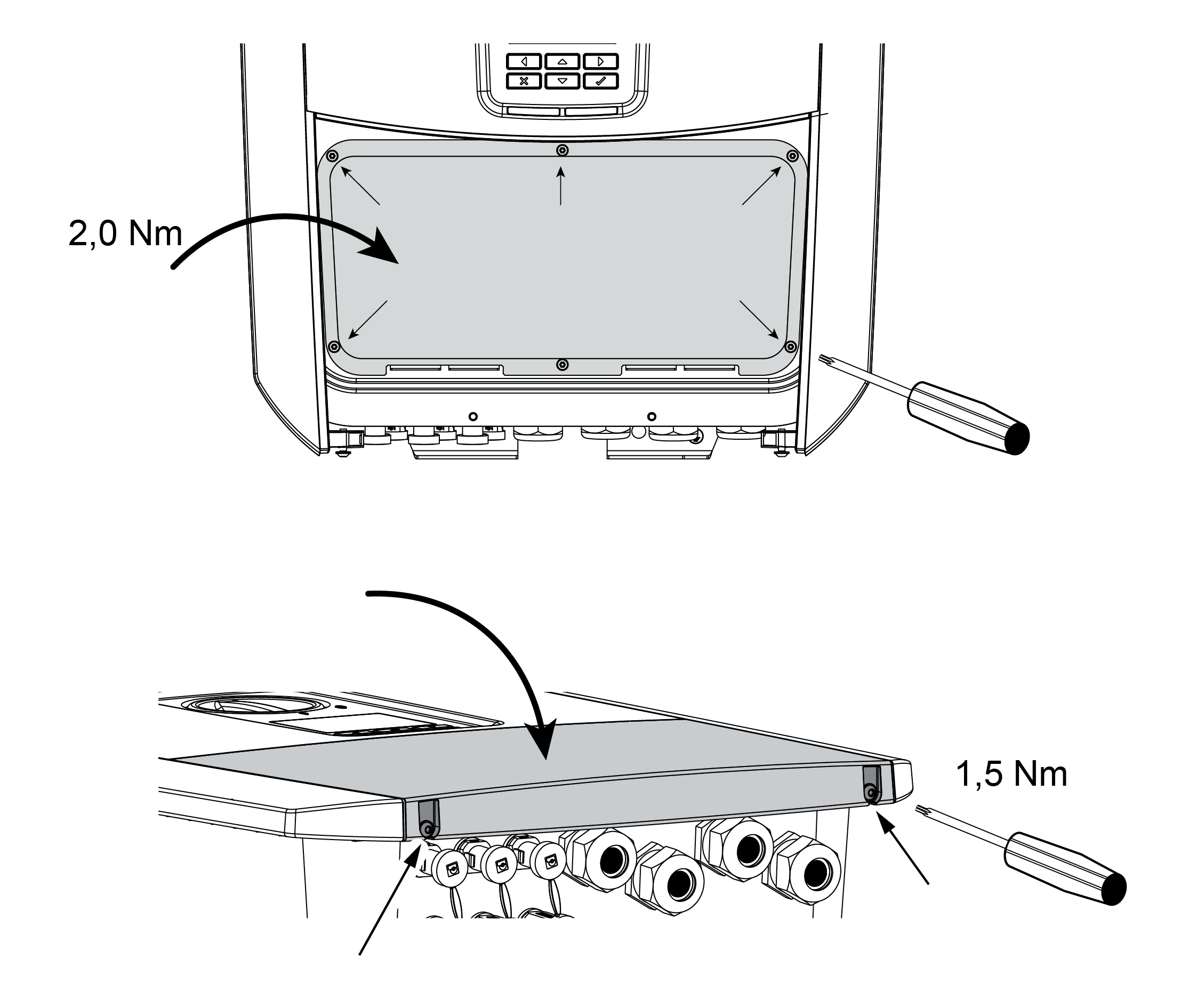 2,0 Nm

1,5 Nm