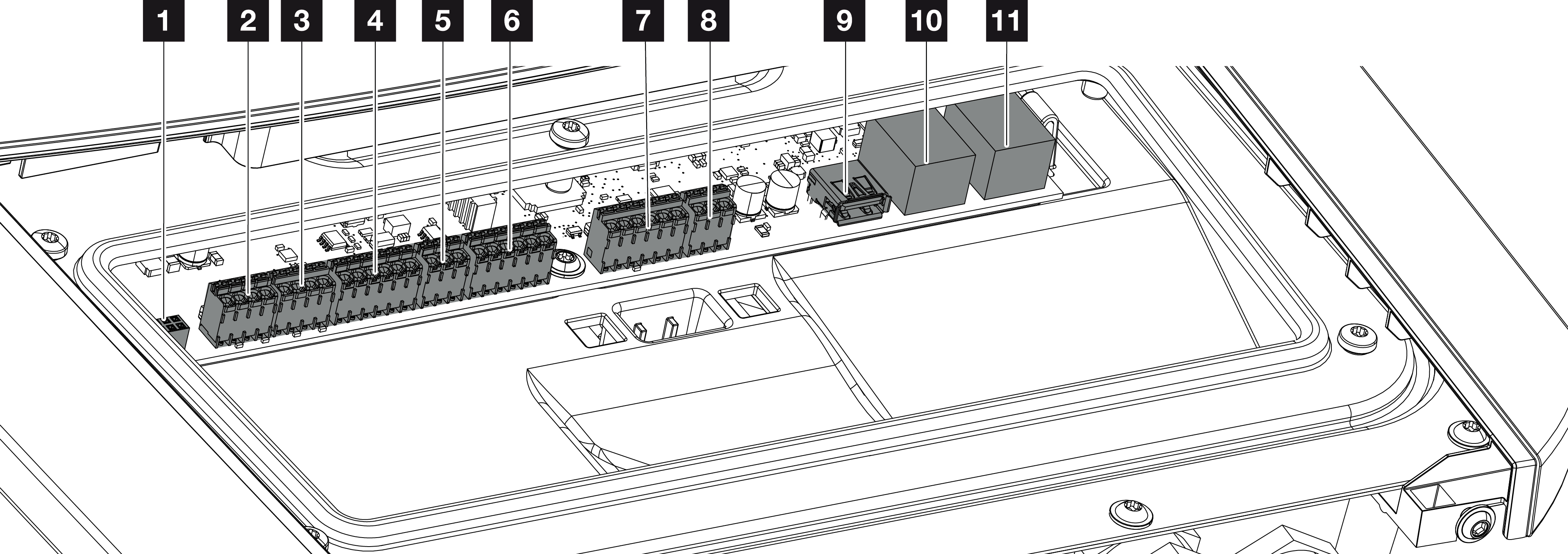 1 2 3 4 5 6 7 8 9 10 11