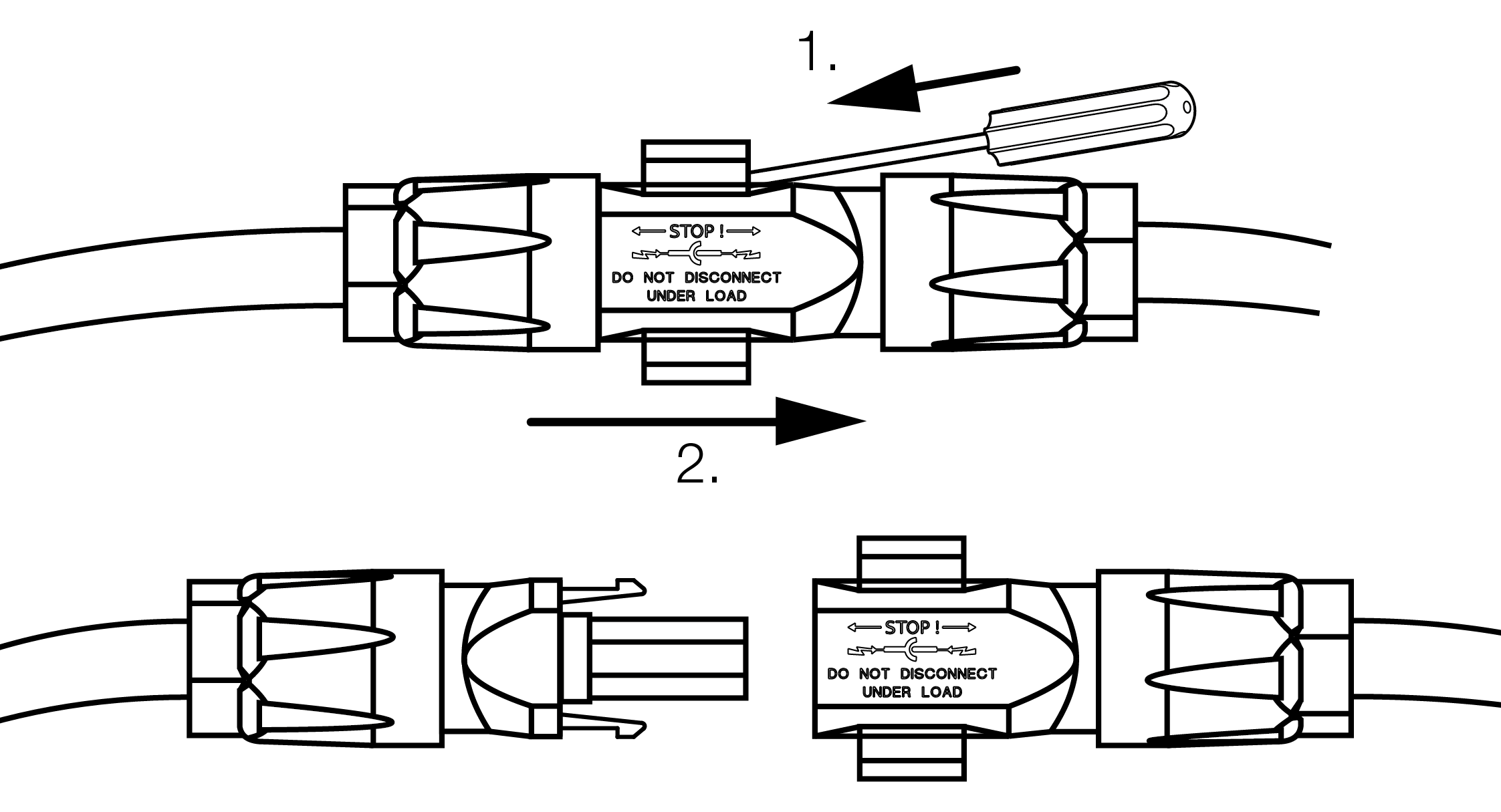 1.

STOP !

DO NOT DISCONNECT UNDER LOAD

2.

STOP !

DO NOT DISCONNECT UNDER LOAD